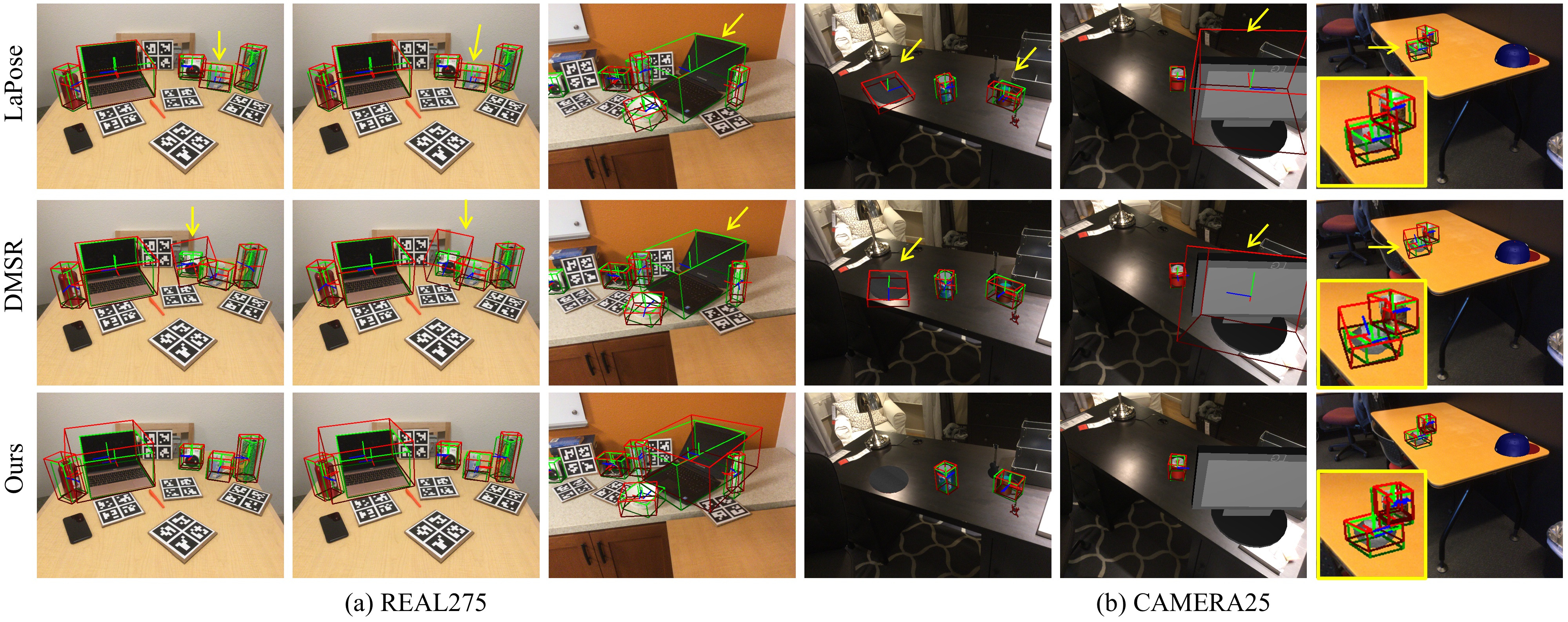 LaPose

DMSR

Ours

(a) REAL275

(b) CAMERA25